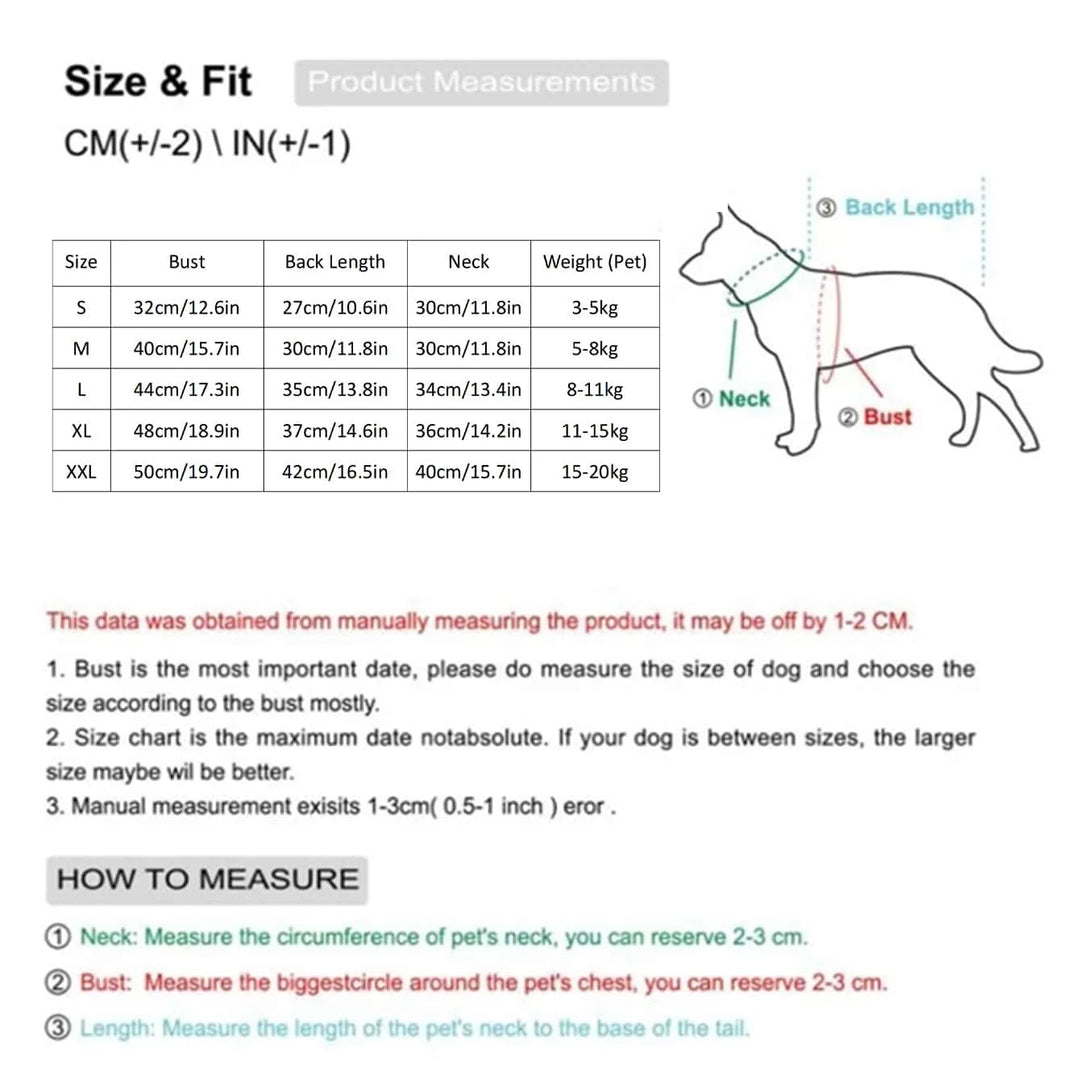 Size & Fit Product Measurements

CM(+/-2) \ IN(+/-1)

| Size | Bust | Back Length | Neck | Weight (Pet) |
|---|---|---|---|---|
| S | 32cm/12.6in | 27cm/10.6in | 30cm/11.8in | 3-5kg |
| M | 40cm/15.7in | 30cm/11.8in | 30cm/11.8in | 5-8kg |
| L | 44cm/17.3in | 35cm/13.8in | 34cm/13.4in | 8-11kg |
| XL | 48cm/18.9in | 37cm/14.6in | 36cm/14.2in | 11-15kg |
| XXL | 50cm/19.7in | 42cm/16.5in | 40cm/15.7in | 15-20kg |

③ Back Length
① Neck
② Bust

This data was obtained from manually measuring the product, it may be off by 1-2 CM.

1. Bust is the most important date, please do measure the size of dog and choose the size according to the bust mostly.
2. Size chart is the maximum date notabsolute. If your dog is between sizes, the larger size maybe wil be better.
3. Manual measurement exisits 1-3cm( 0.5-1 inch ) eror .

HOW TO MEASURE

① Neck: Measure the circumference of pet's neck, you can reserve 2-3 cm.

② Bust: Measure the biggestcircle around the pet's chest, you can reserve 2-3 cm.

③ Length: Measure the length of the pet's neck to the base of the tail.